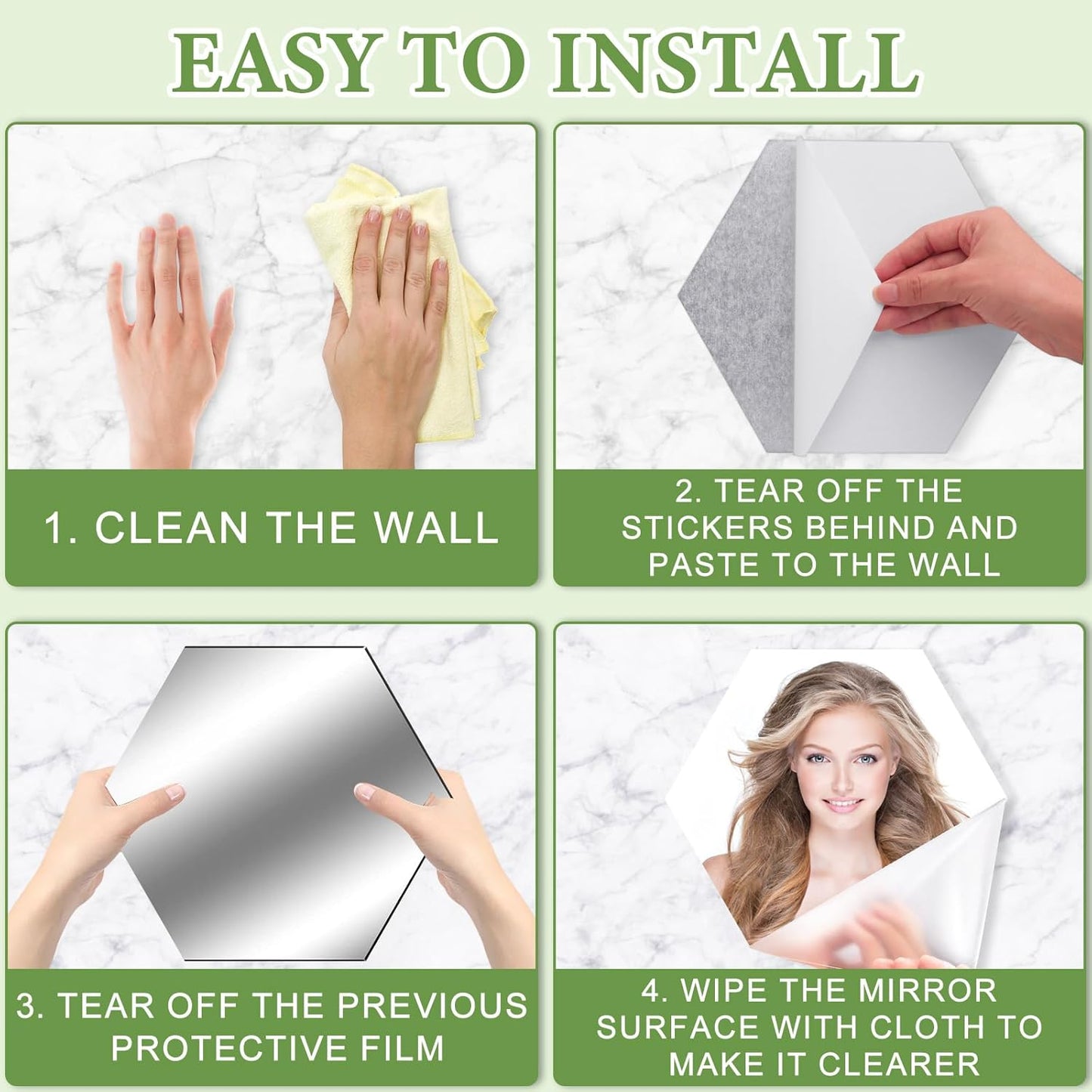 EASY TO INSTALL

1. CLEAN THE WALL

2. TEAR OFF THE STICKERS BEHIND AND PASTE TO THE WALL

3. TEAR OFF THE PREVIOUS PROTECTIVE FILM

4. WIPE THE MIRROR SURFACE WITH CLOTH TO MAKE IT CLEARER