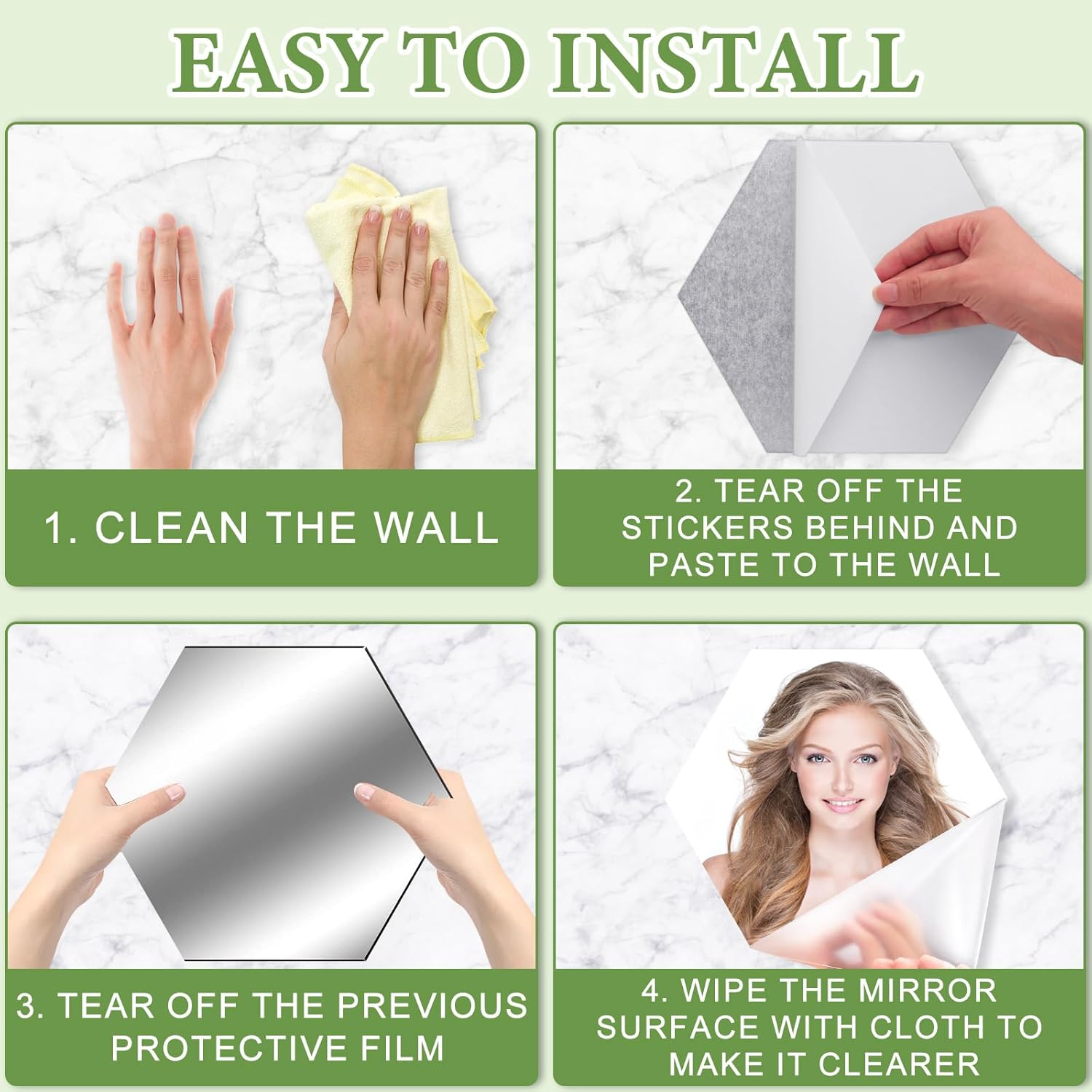 EASY TO INSTALL

1. CLEAN THE WALL

2. TEAR OFF THE STICKERS BEHIND AND PASTE TO THE WALL

3. TEAR OFF THE PREVIOUS PROTECTIVE FILM

4. WIPE THE MIRROR SURFACE WITH CLOTH TO MAKE IT CLEARER